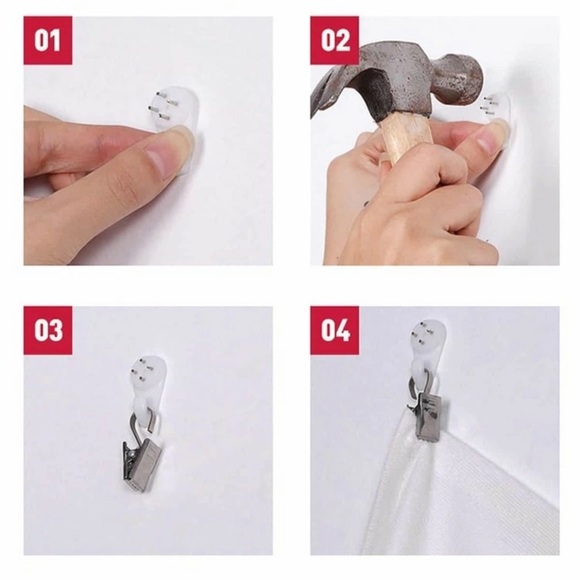 01

02

03

04